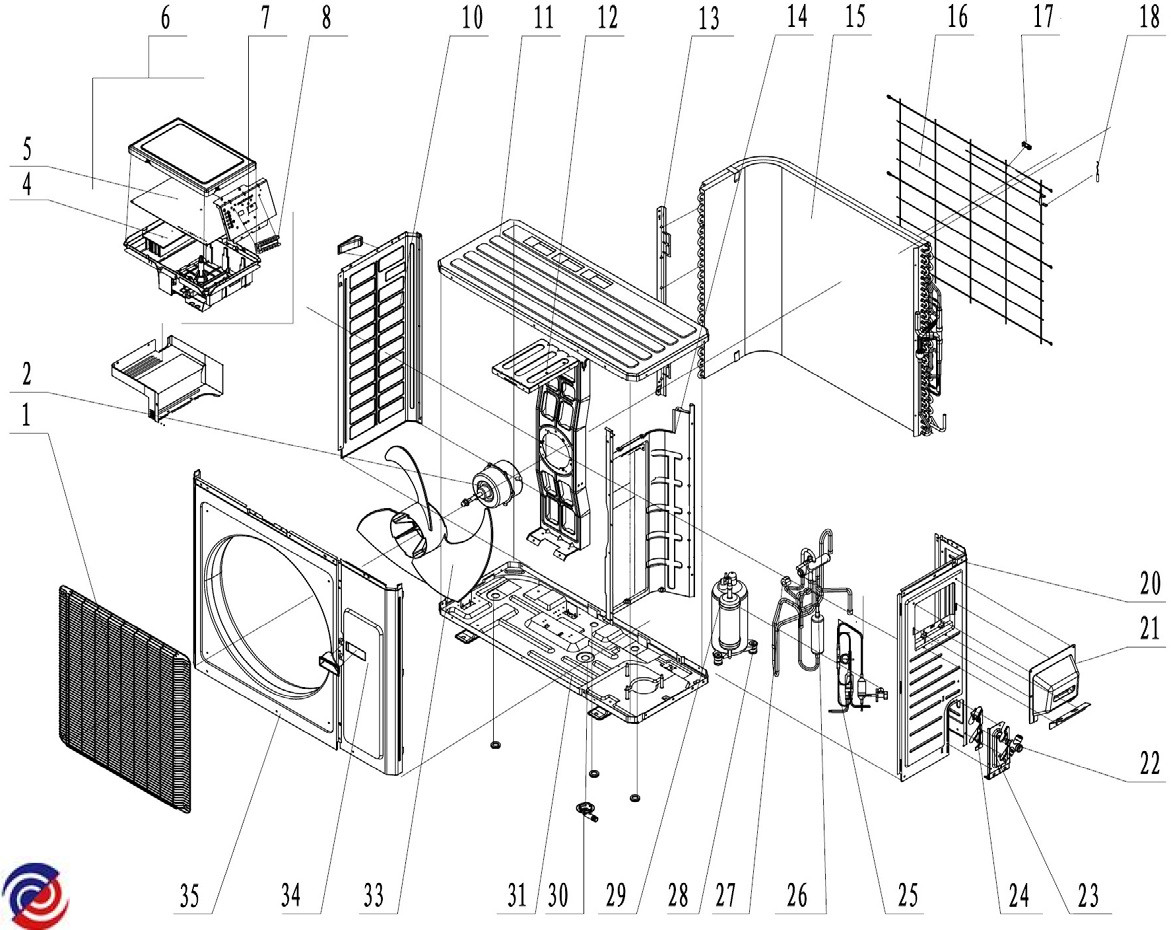 6
7
8
10
11
12
13
14
15
16
17
18
5
4
2
1
20
21
22
35
34
33
31
30
29
28
27
26
25
24
23